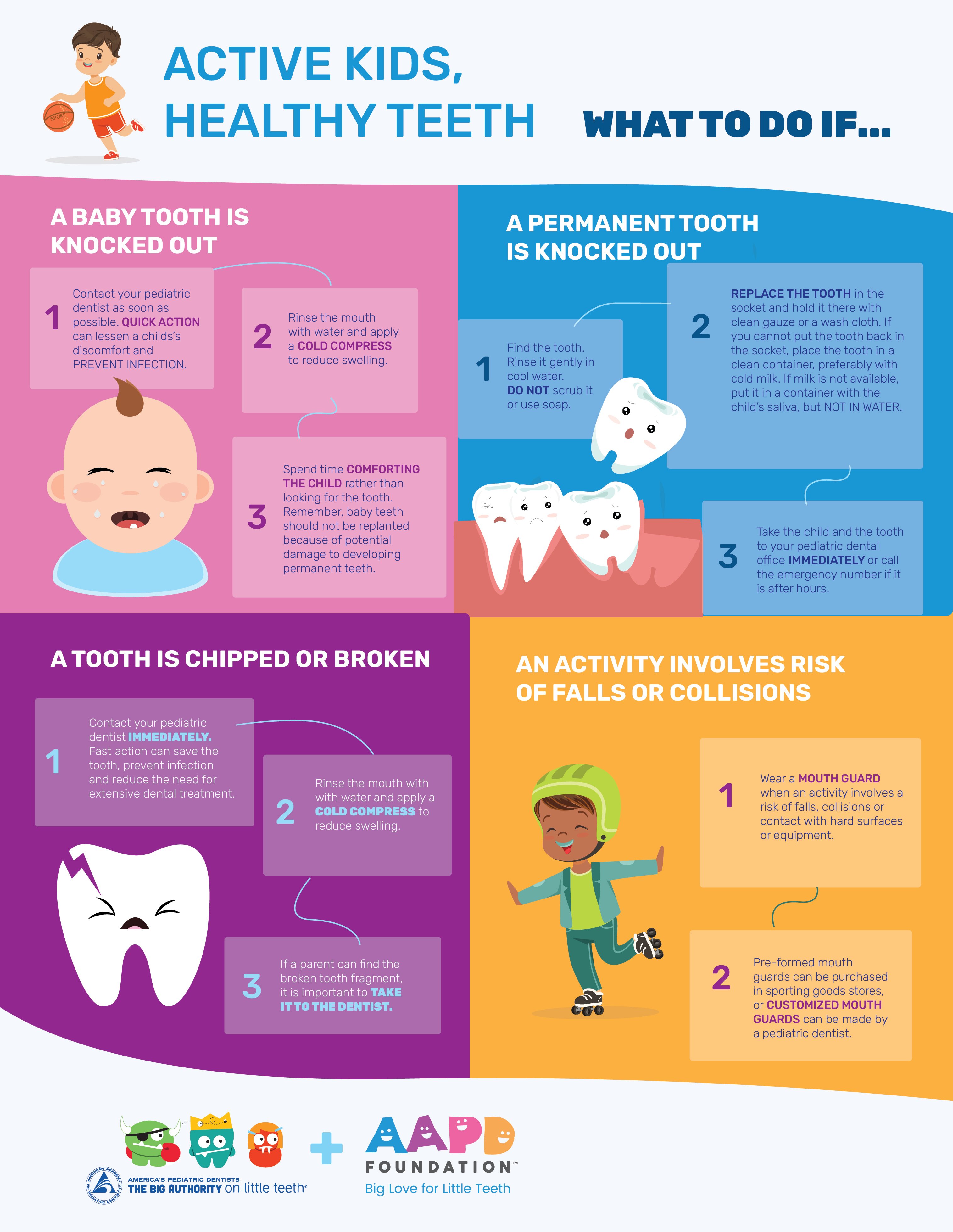 SPORT

ACTIVE KIDS, HEALTHY TEETH

WHAT TO DO IF...

A BABY TOOTH IS KNOCKED OUT

1 Contact your pediatric dentist as soon as possible. QUICK ACTION can lessen a childs's discomfort and PREVENT INFECTION.

2 Rinse the mouth with water and apply a COLD COMPRESS to reduce swelling.

3 Spend time COMFORTING THE CHILD rather than looking for the tooth. Remember, baby teeth should not be replanted because of potential damage to developing permanent teeth.

A PERMANENT TOOTH IS KNOCKED OUT

1 Find the tooth. Rinse it gently in cool water. DO NOT scrub it or use soap.

2 REPLACE THE TOOTH in the socket and hold it there with clean gauze or a wash cloth. If you cannot put the tooth back in the socket, place the tooth in a clean container, preferably with cold milk. If milk is not available, put it in a container with the child's saliva, but NOT IN WATER.

3 Take the child and the tooth to your pediatric dental office IMMEDIATELY or call the emergency number if it is after hours.

A TOOTH IS CHIPPED OR BROKEN

1 Contact your pediatric dentist IMMEDIATELY. Fast action can save the tooth, prevent infection and reduce the need for extensive dental treatment.

2 Rinse the mouth with with water and apply a COLD COMPRESS to reduce swelling.

3 If a parent can find the broken tooth fragment, it is important to TAKE IT TO THE DENTIST.

AN ACTIVITY INVOLVES RISK OF FALLS OR COLLISIONS

1 Wear a MOUTH GUARD when an activity involves a risk of falls, collisions or contact with hard surfaces or equipment.

2 Pre-formed mouth guards can be purchased in sporting goods stores, or CUSTOMIZED MOUTH GUARDS can be made by a pediatric dentist.

AMERICAN ACADEMY OF PEDIATRIC DENTISTRY
AMERICA'S PEDIATRIC DENTISTS
THE BIG AUTHORITY on little teeth®

+

AAPD FOUNDATION™
Big Love for Little Teeth